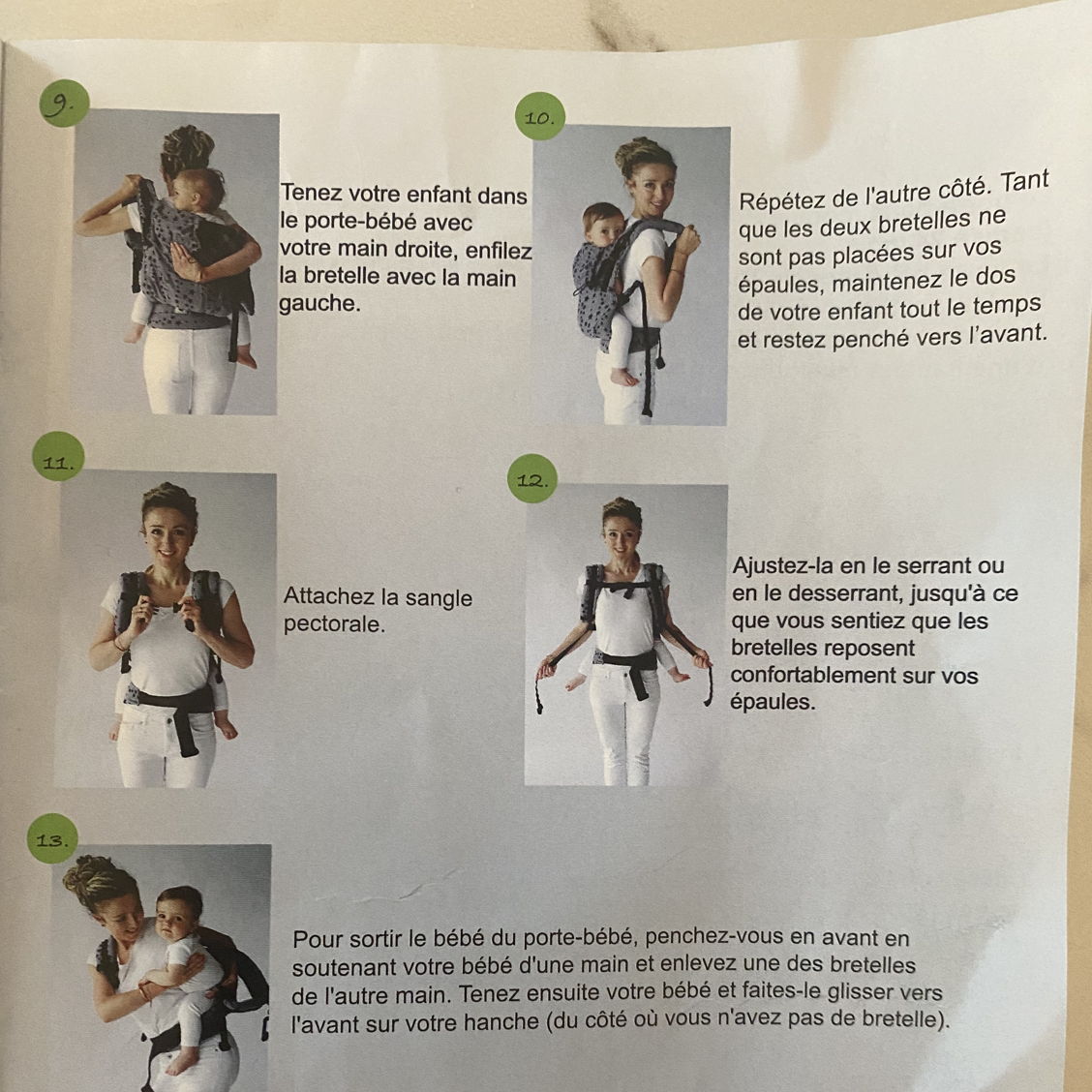 9.

Tenez votre enfant dans le porte-bébé avec votre main droite, enfilez la bretelle avec la main gauche.

10.

Répétez de l'autre côté. Tant que les deux bretelles ne sont pas placées sur vos épaules, maintenez le dos de votre enfant tout le temps et restez penché vers l'avant.

11.

Attachez la sangle pectorale.

12.

Ajustez-la en le serrant ou en le desserrant, jusqu'à ce que vous sentiez que les bretelles reposent confortablement sur vos épaules.

13.

Pour sortir le bébé du porte-bébé, penchez-vous en avant en soutenant votre bébé d'une main et enlevez une des bretelles de l'autre main. Tenez ensuite votre bébé et faites-le glisser vers l'avant sur votre hanche (du côté où vous n'avez pas de bretelle).