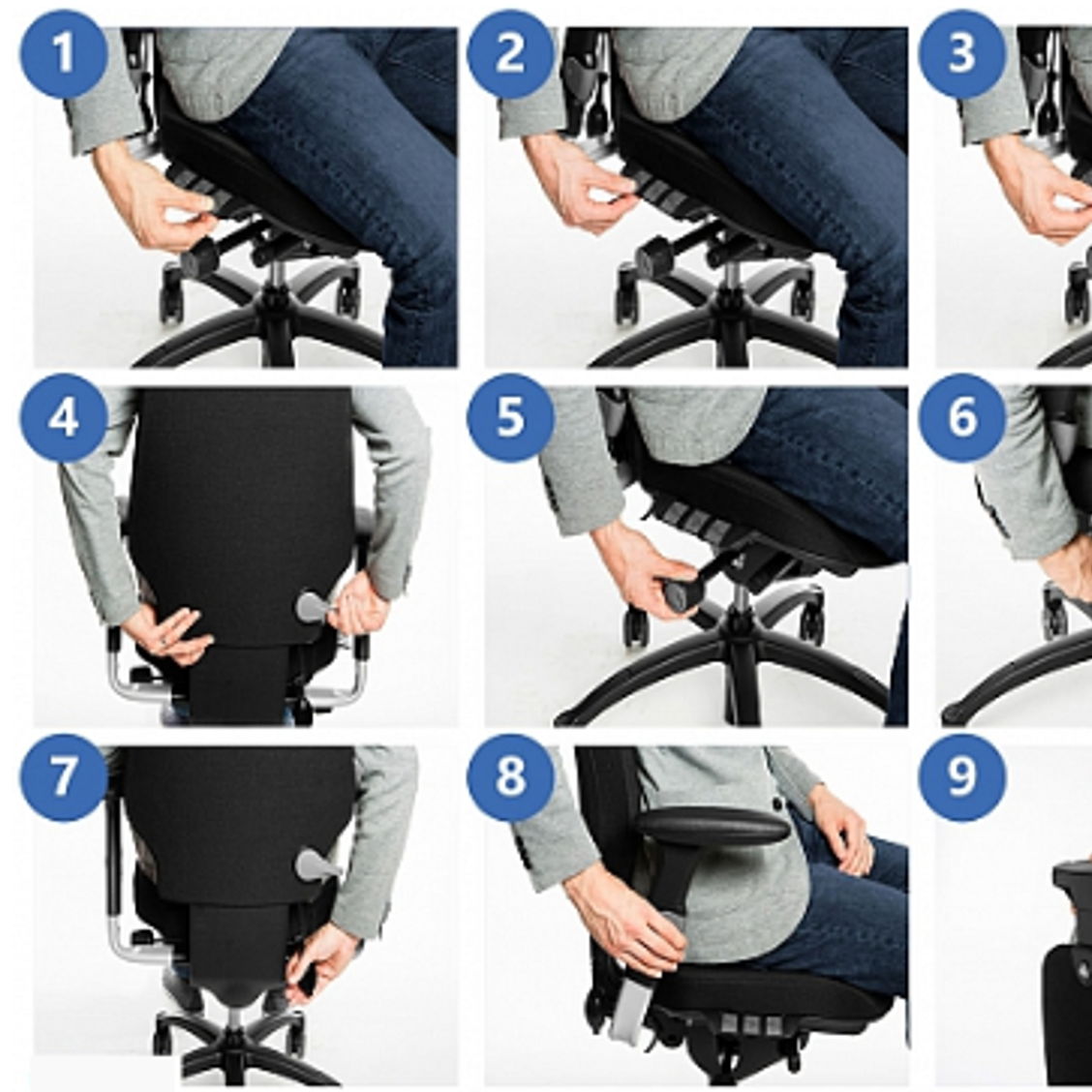 1

2

3

4

5

6

7

8

9