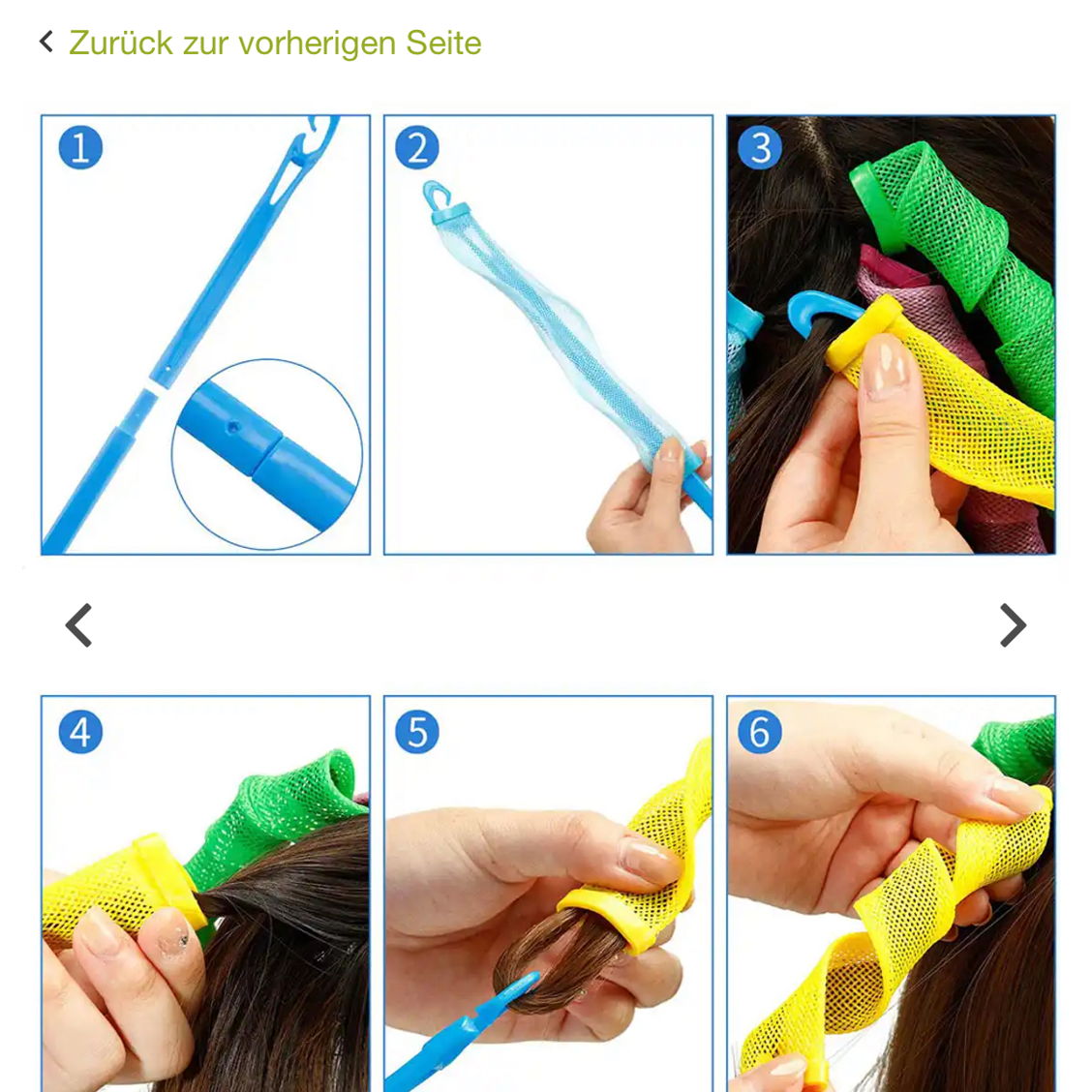 Zurück zur vorherigen Seite

1

2

3

4

5

6